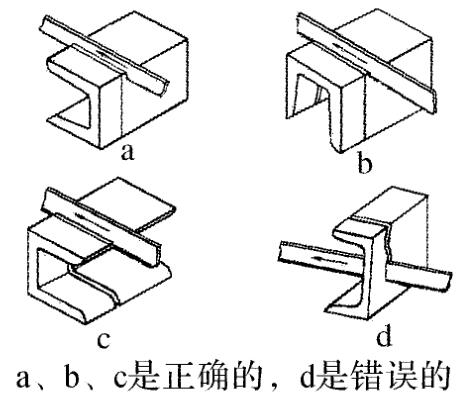 a

b

c

d

a、b、c是正确的，d是错误的